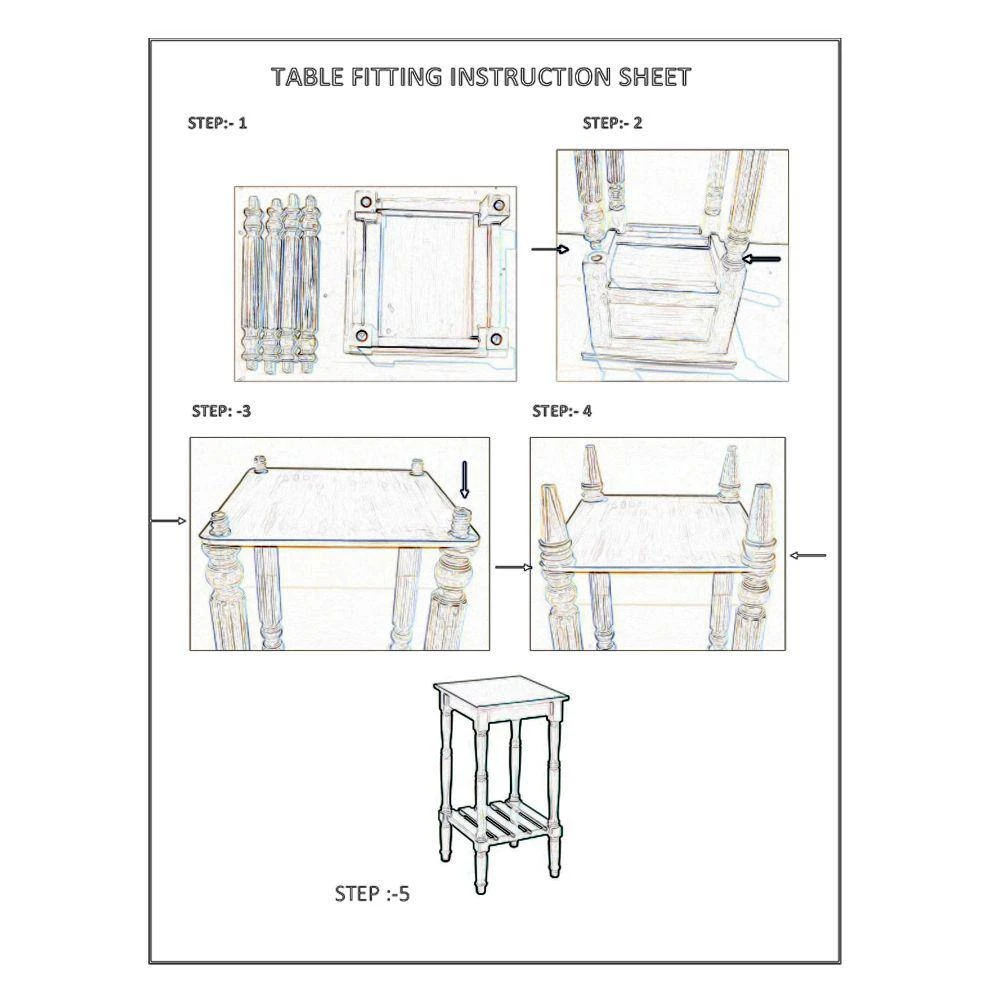 TABLE FITTING INSTRUCTION SHEET

STEP:- 1

STEP:- 2

STEP: -3

STEP:- 4

STEP :-5