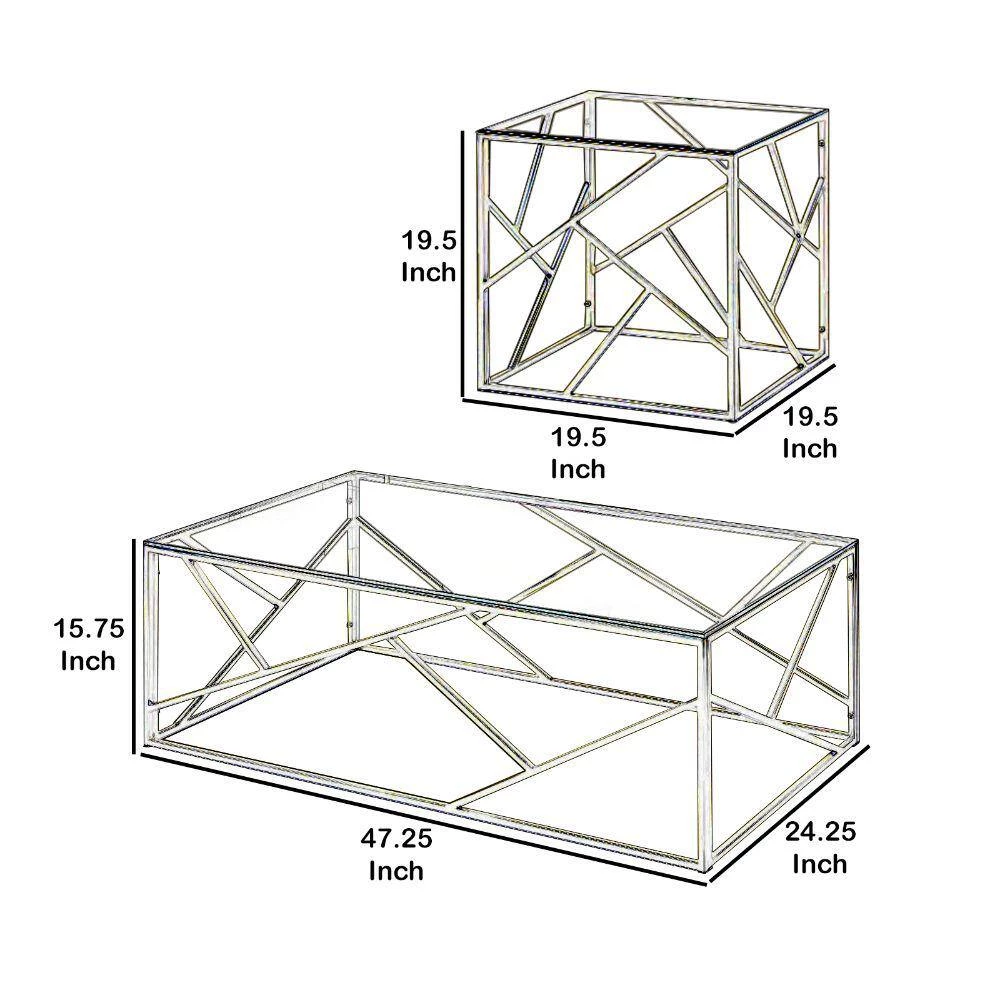 19.5
Inch

19.5
Inch

19.5
Inch

15.75
Inch

47.25
Inch

24.25
Inch